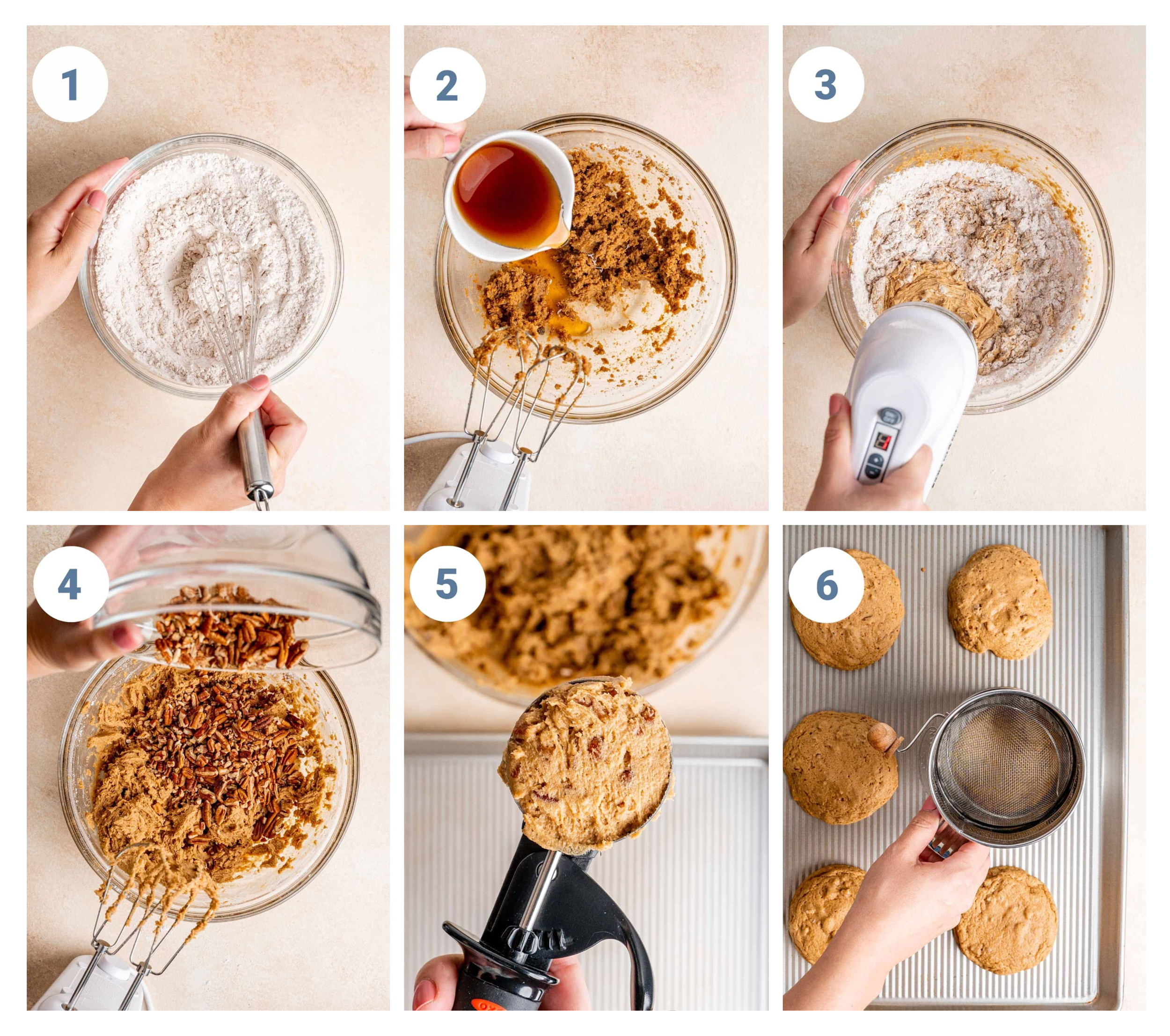 1

2

3

4

5

6